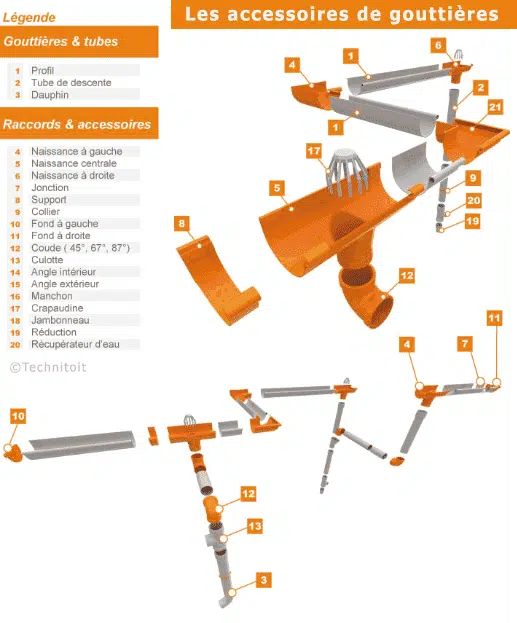 Légende

Gouttières & tubes

1 Profil
2 Tube de descente
3 Dauphin

Raccords & accessoires

4 Naissance à gauche
5 Naissance centrale
6 Naissance à droite
7 Jonction
8 Support
9 Collier
10 Fond à gauche
11 Fond à droite
12 Coude ( 45°, 67°, 87°)
13 Culotte
14 Angle intérieur
15 Angle extérieur
16 Manchon
17 Crapaudine
18 Jambonneau
19 Réduction
20 Récupérateur d'eau

©Technitoit

Les accessoires de gouttières

4 1 6 2 21 1 17 5 9 20 19 8 12 4 7 11 10 12 13 3